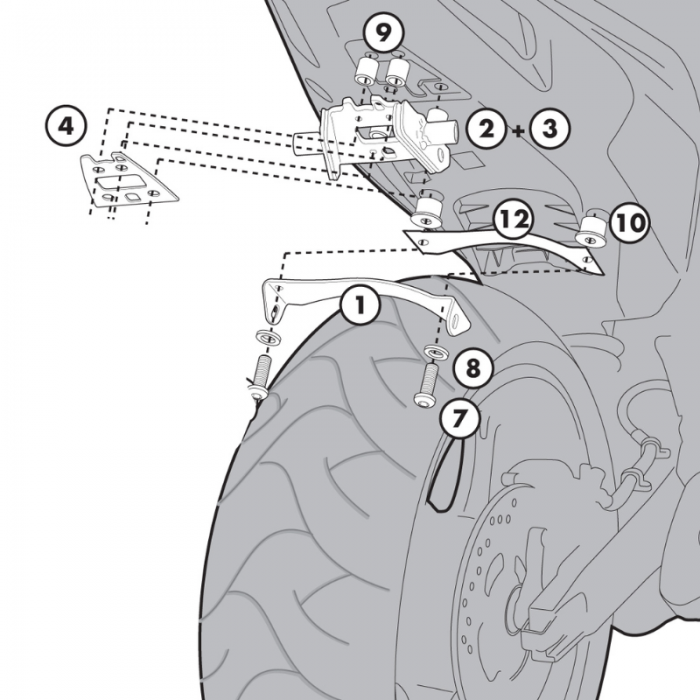 9
4
2 + 3
12
10
1
8
7